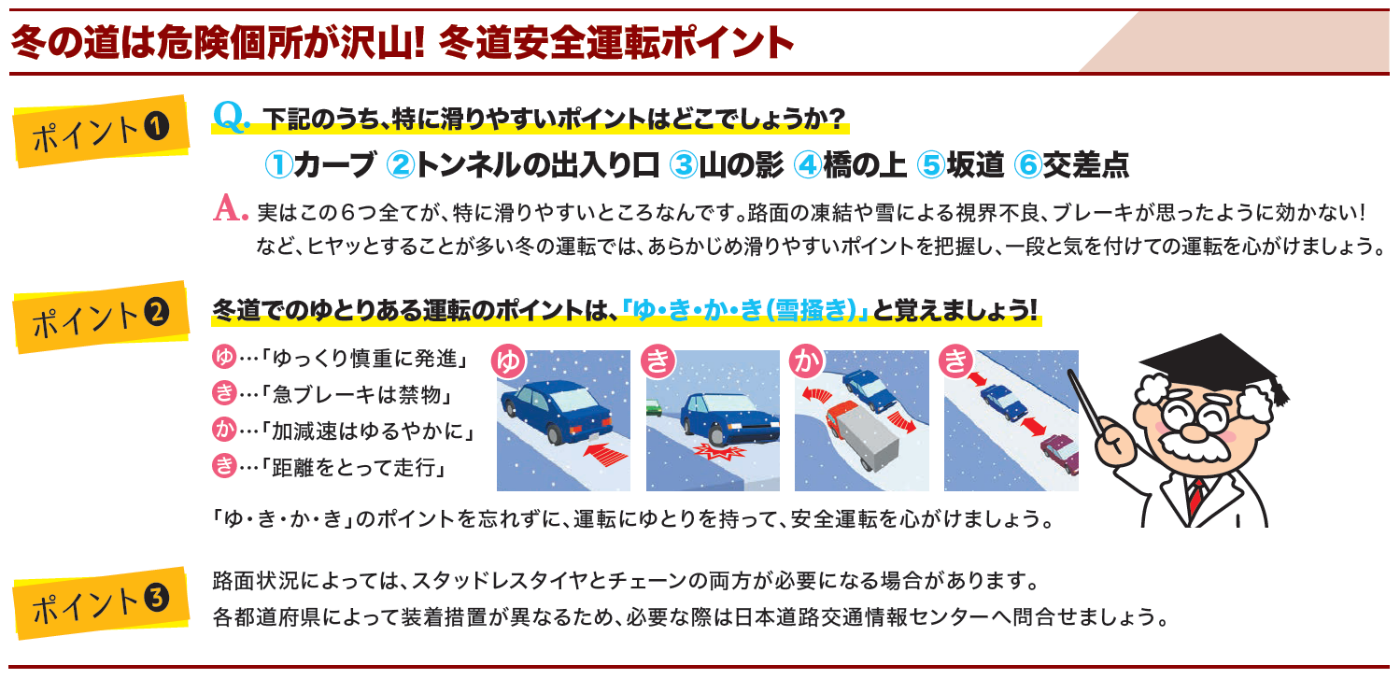 冬の道は危険個所が沢山! 冬道安全運転ポイント

ポイント❶

Q. 下記のうち、特に滑りやすいポイントはどこでしょうか?

①カーブ ②トンネルの出入り口 ③山の影 ④橋の上 ⑤坂道 ⑥交差点

A. 実はこの６つ全てが、特に滑りやすいところなんです。路面の凍結や雪による視界不良、ブレーキが思ったように効かない!など、ヒヤッとすることが多い冬の運転では、あらかじめ滑りやすいポイントを把握し、一段と気を付けての運転を心がけましょう。

ポイント❷

冬道でのゆとりある運転のポイントは、「ゆ・き・か・き(雪掻き)」と覚えましょう!

ゆ…「ゆっくり慎重に発進」
き…「急ブレーキは禁物」
か…「加減速はゆるやかに」
き…「距離をとって走行」

ゆ
き
か
き

「ゆ・き・か・き」のポイントを忘れずに、運転にゆとりを持って、安全運転を心がけましょう。

ポイント❸

路面状況によっては、スタッドレスタイヤとチェーンの両方が必要になる場合があります。
各都道府県によって装着措置が異なるため、必要な際は日本道路交通情報センターへ問合せましょう。