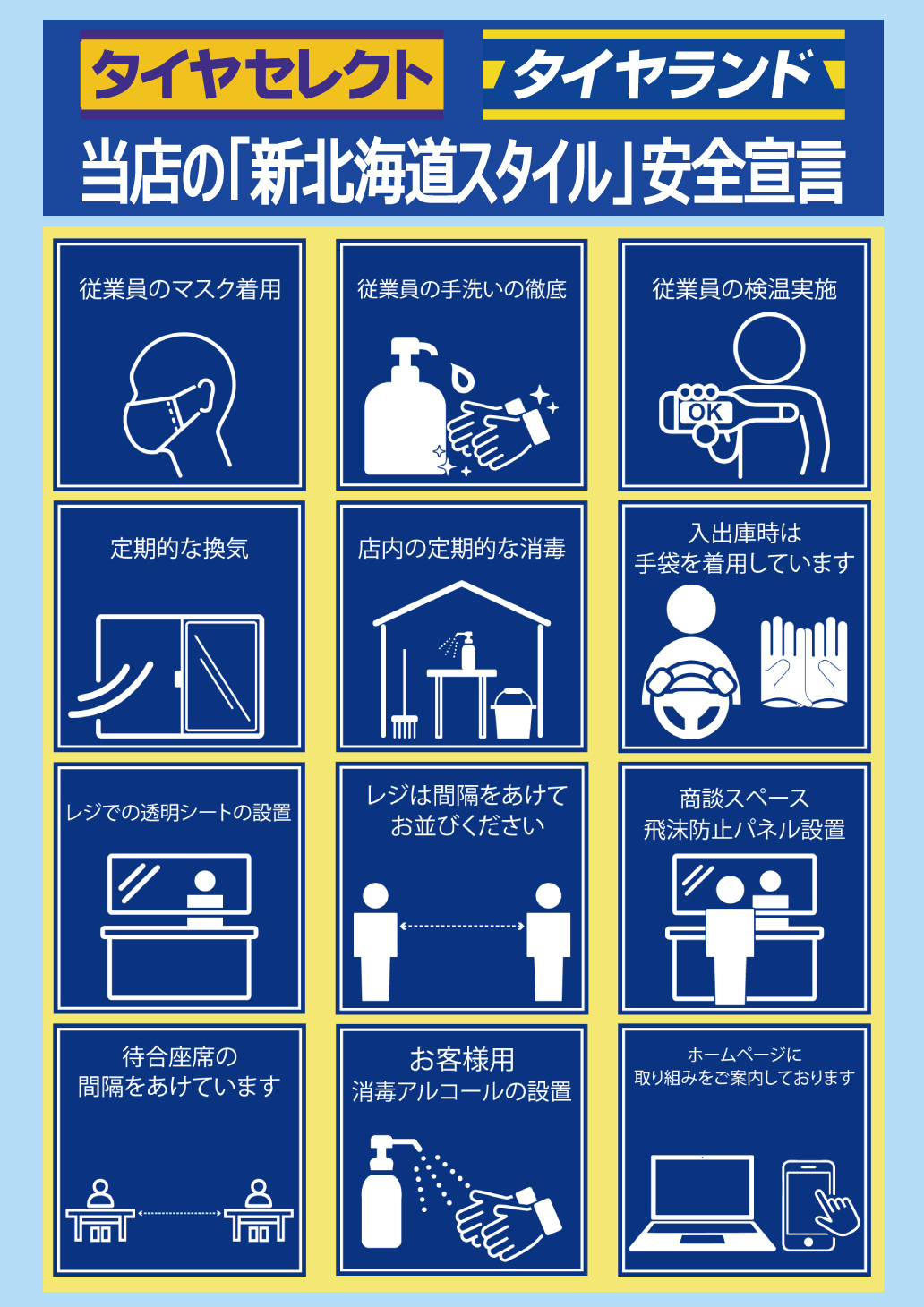 タイヤセレクト タイヤランド

当店の「新北海道スタイル」安全宣言

従業員のマスク着用

従業員の手洗いの徹底

従業員の検温実施

OK

定期的な換気

店内の定期的な消毒

入出庫時は
手袋を着用しています

レジでの透明シートの設置

レジは間隔をあけて
お並びください

商談スペース
飛沫防止パネル設置

待合座席の
間隔をあけています

お客様用
消毒アルコールの設置

ホームページに
取り組みをご案内しております