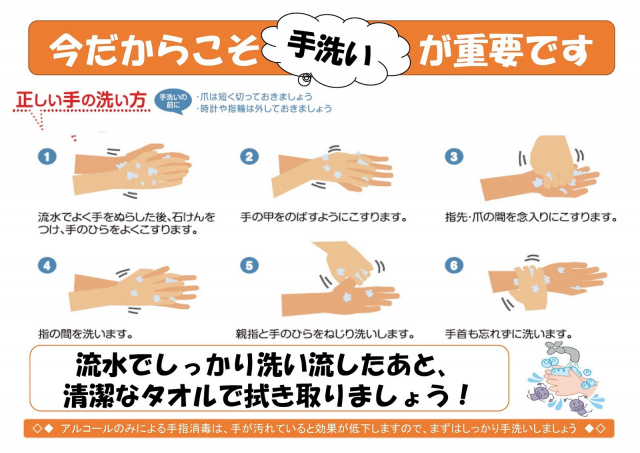 今だからこそ 手洗い が重要です

正しい手の洗い方

手洗いの前に
・爪は短く切っておきましょう
・時計や指輪は外しておきましょう

1
流水でよく手をぬらした後、石けんをつけ、手のひらをよくこすります。

2
手の甲をのばすようにこすります。

3
指先・爪の間を念入りにこすります。

4
指の間を洗います。

5
親指と手のひらをねじり洗いします。

6
手首も忘れずに洗います。

流水でしっかり洗い流したあと、清潔なタオルで拭き取りましょう！

◇◆ アルコールのみによる手指消毒は、手が汚れていると効果が低下しますので、まずはしっかり手洗いしましょう ◆◇