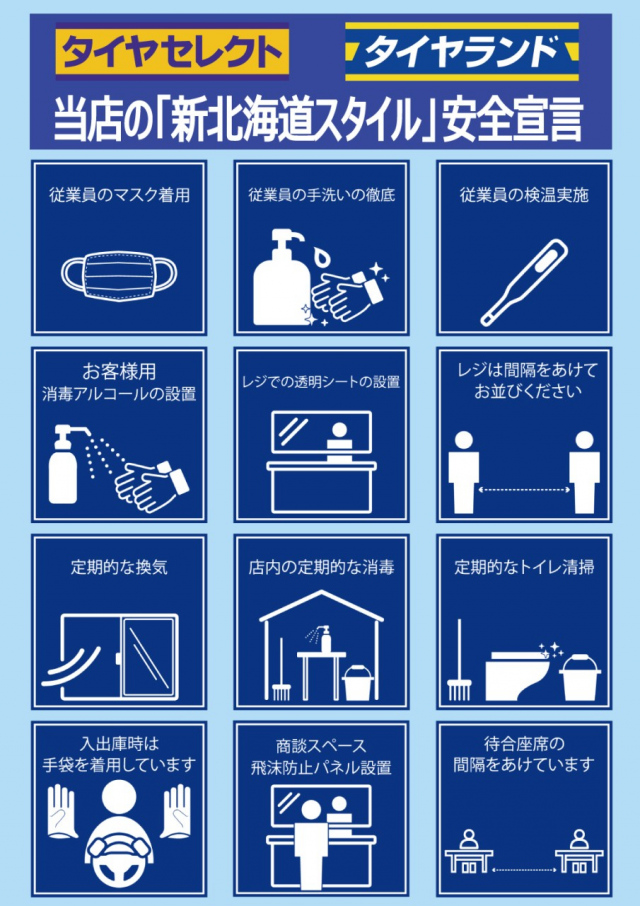 タイヤセレクト

タイヤランド

当店の「新北海道スタイル」安全宣言

従業員のマスク着用

従業員の手洗いの徹底

従業員の検温実施

お客様用
消毒アルコールの設置

レジでの透明シートの設置

レジは間隔をあけて
お並びください

定期的な換気

店内の定期的な消毒

定期的なトイレ清掃

入出庫時は
手袋を着用しています

商談スペース
飛沫防止パネル設置

待合座席の
間隔をあけています