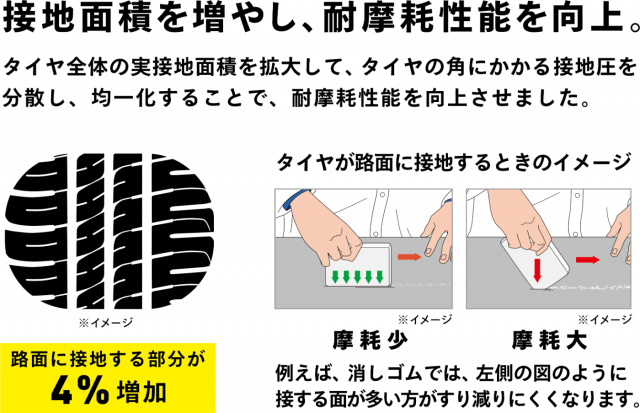 接地面積を増やし、耐摩耗性能を向上。

タイヤ全体の実接地面積を拡大して、タイヤの角にかかる接地圧を分散し、均一化することで、耐摩耗性能を向上させました。

※イメージ

路面に接地する部分が
4% 増加

タイヤが路面に接地するときのイメージ

※イメージ
摩耗少

※イメージ
摩耗大

例えば、消しゴムでは、左側の図のように接する面が多い方がすり減りにくくなります。